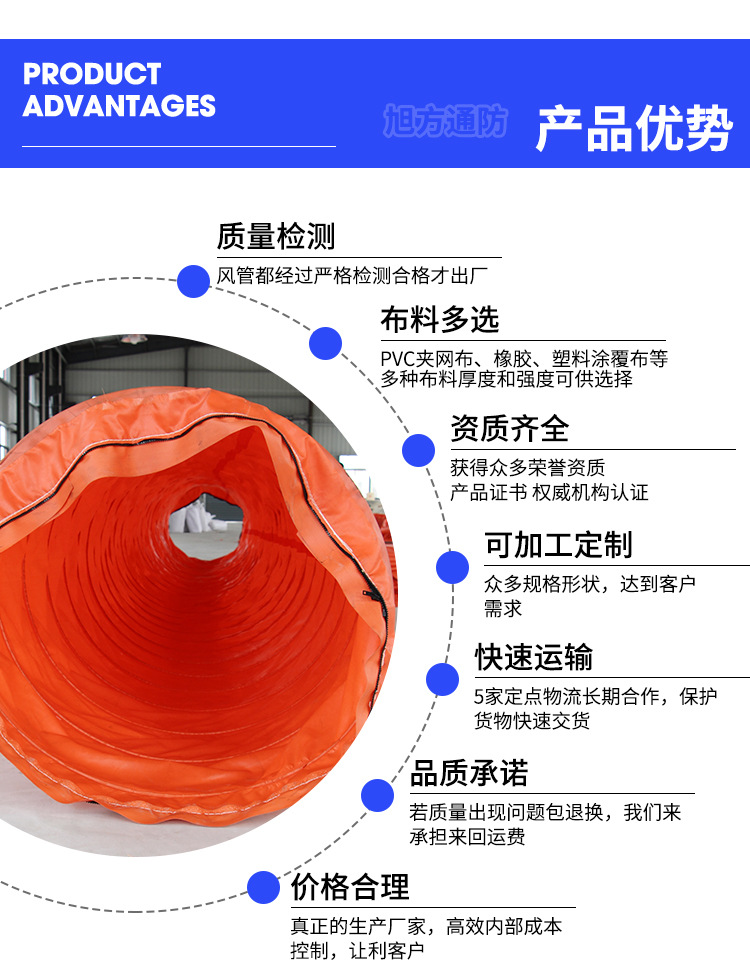 PRODUCT ADVANTAGES

旭方通防

产品优势

质量检测
风管都经过严格检测合格才出厂

布料多选
PVC夹网布、橡胶、塑料涂覆布等多种布料厚度和强度可供选择

资质齐全
获得众多荣誉资质
产品证书 权威机构认证

可加工定制
众多规格形状，达到客户需求

快速运输
5家定点物流长期合作，保护货物快速交货

品质承诺
若质量出现问题包退换，我们来承担来回运费

价格合理
真正的生产厂家，高效内部成本控制，让利客户